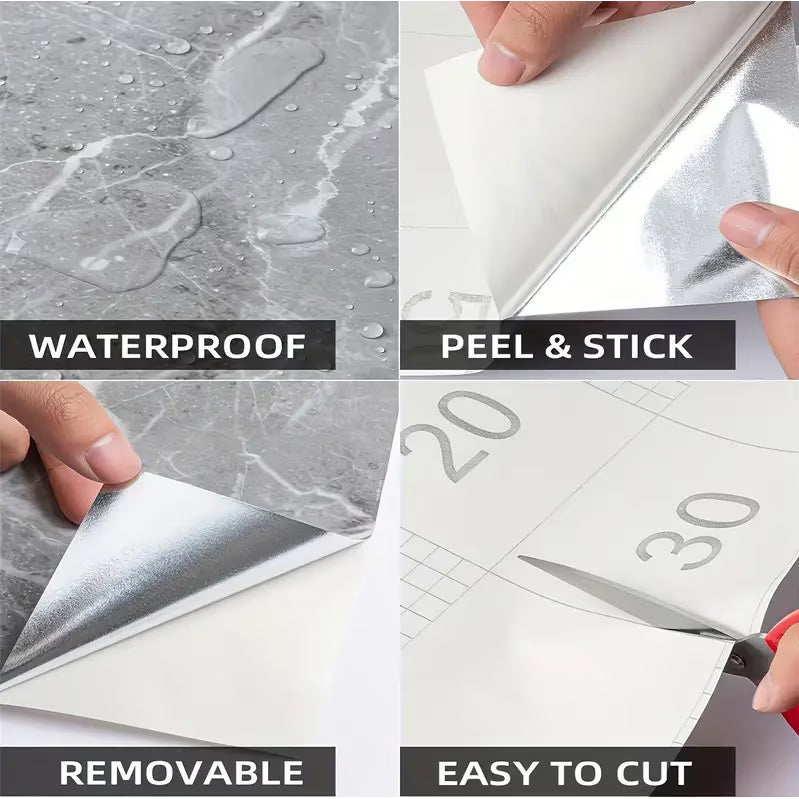 WATERPROOF

PEEL & STICK

REMOVABLE

20

30

EASY TO CUT