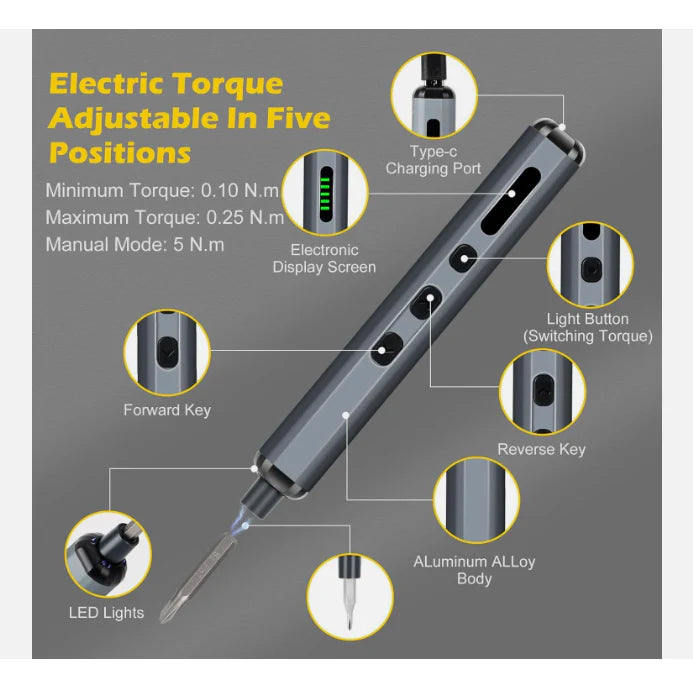 Electric Torque Adjustable In Five Positions

Minimum Torque: 0.10 N.m
Maximum Torque: 0.25 N.m
Manual Mode: 5 N.m

Type-c Charging Port

Electronic Display Screen

Light Button (Switching Torque)

Forward Key

Reverse Key

ALuminum ALLoy Body

LED Lights