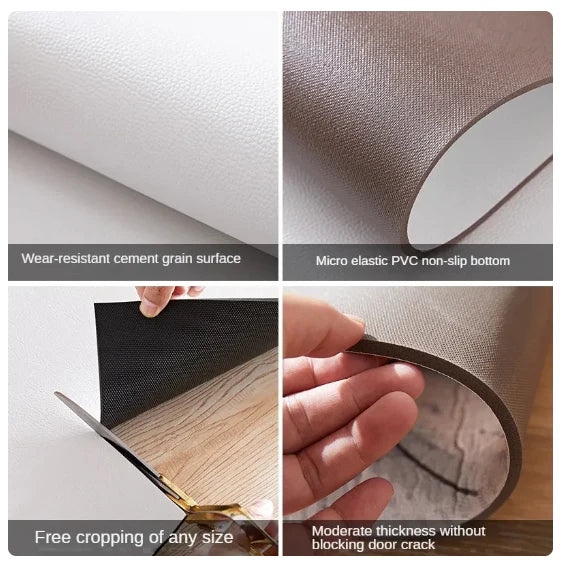 Wear-resistant cement grain surface

Micro elastic PVC non-slip bottom

Free cropping of any size

Moderate thickness without blocking door crack