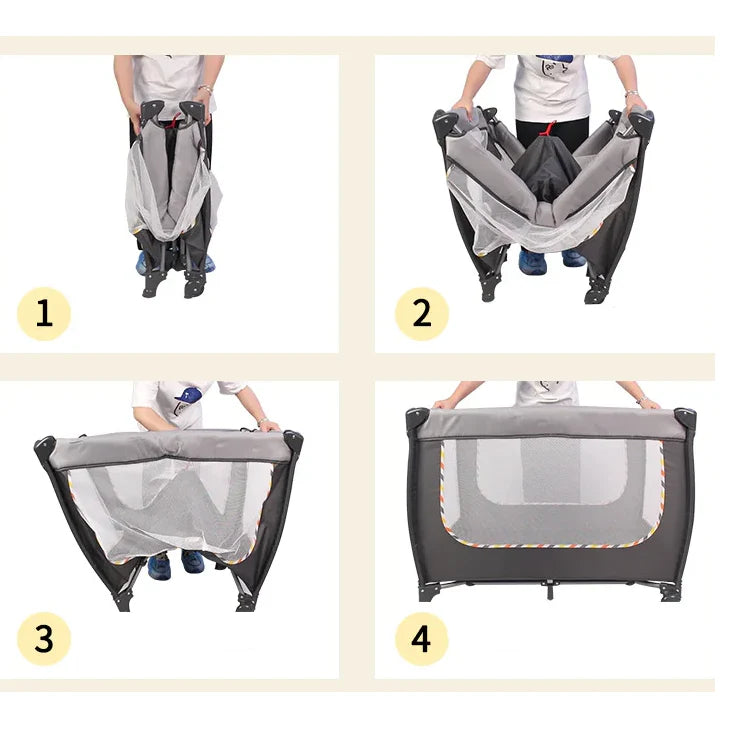 1

2

3

4