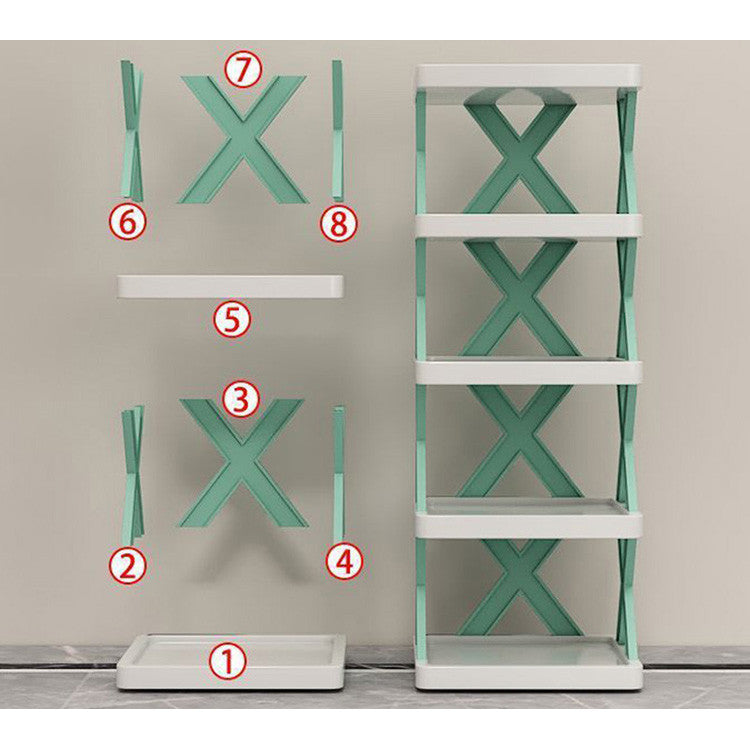 7

6

8

5

3

2

4

1