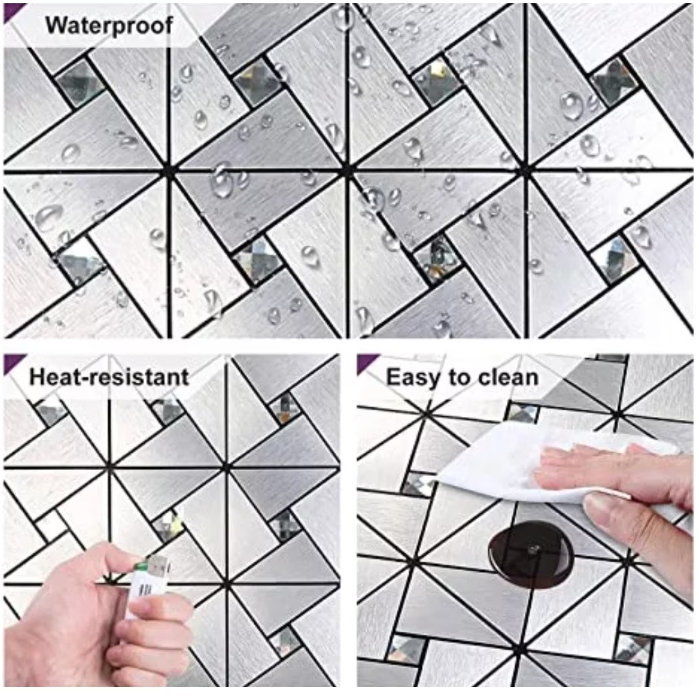 Waterproof

Heat-resistant

Easy to clean