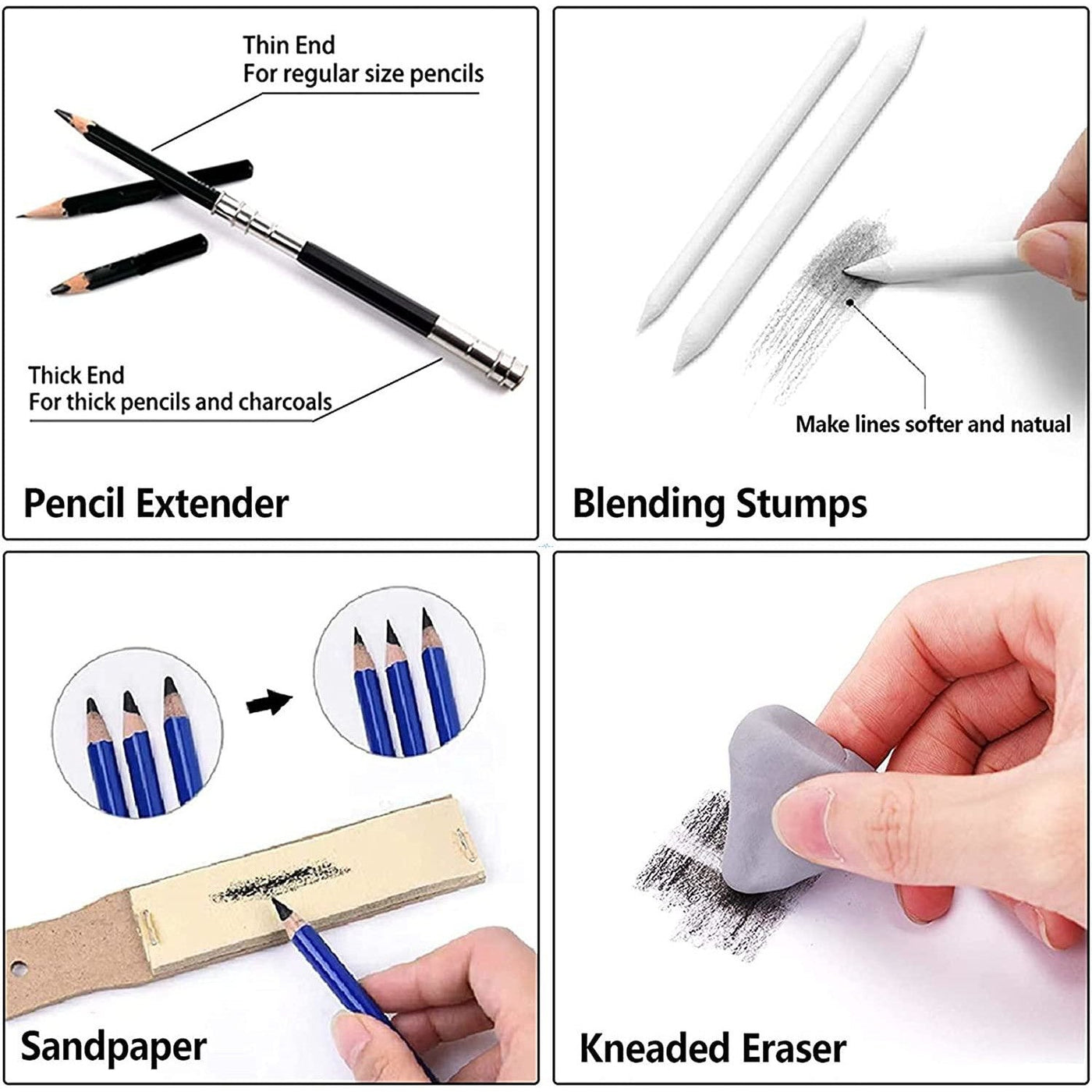 Thin End
For regular size pencils

Thick End
For thick pencils and charcoals

Pencil Extender

Make lines softer and natual

Blending Stumps

Sandpaper

Kneaded Eraser