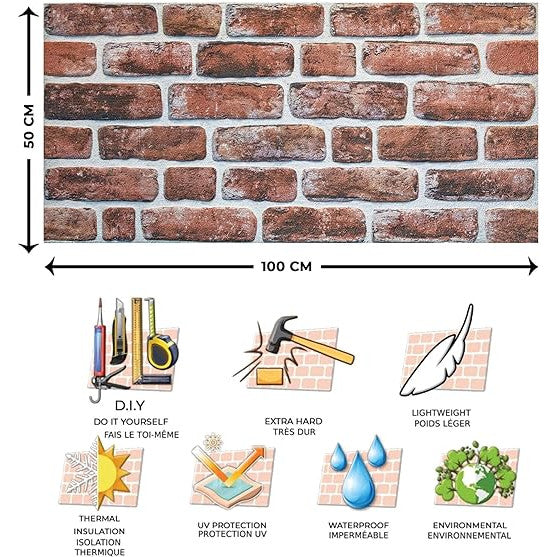 50 CM

100 CM

D.I.Y
DO IT YOURSELF
FAIS LE TOI-MÊME

EXTRA HARD
TRÈS DUR

LIGHTWEIGHT
POIDS LÉGER

THERMAL
INSULATION
ISOLATION
THERMIQUE

UV PROTECTION
PROTECTION UV

WATERPROOF
IMPERMÉABLE

ENVIRONMENTAL
ENVIRONNEMENTAL