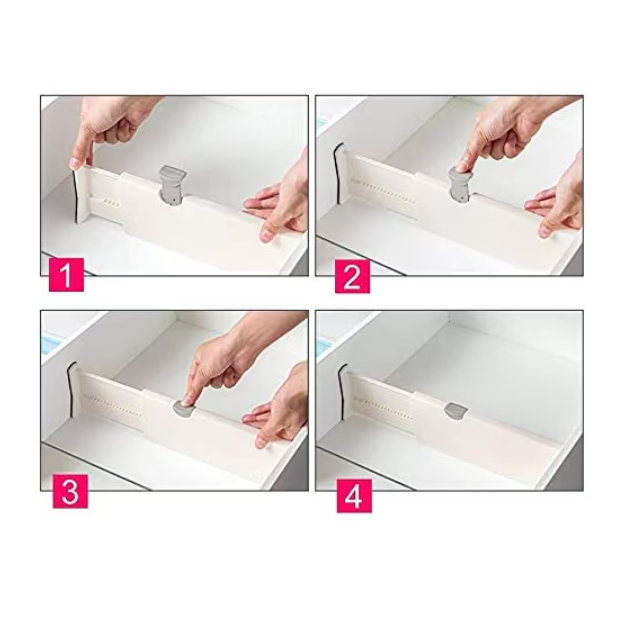 1

2

3

4