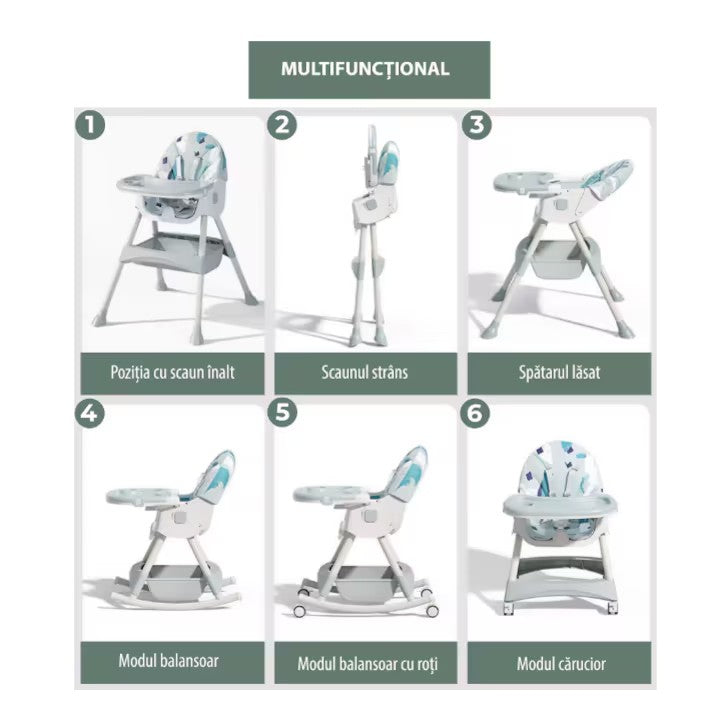 MULTIFUNCȚIONAL

1
Poziția cu scaun înalt

2
Scaunul strâns

3
Spătarul lăsat

4
Modul balansoar

5
Modul balansoar cu roți

6
Modul cărucior