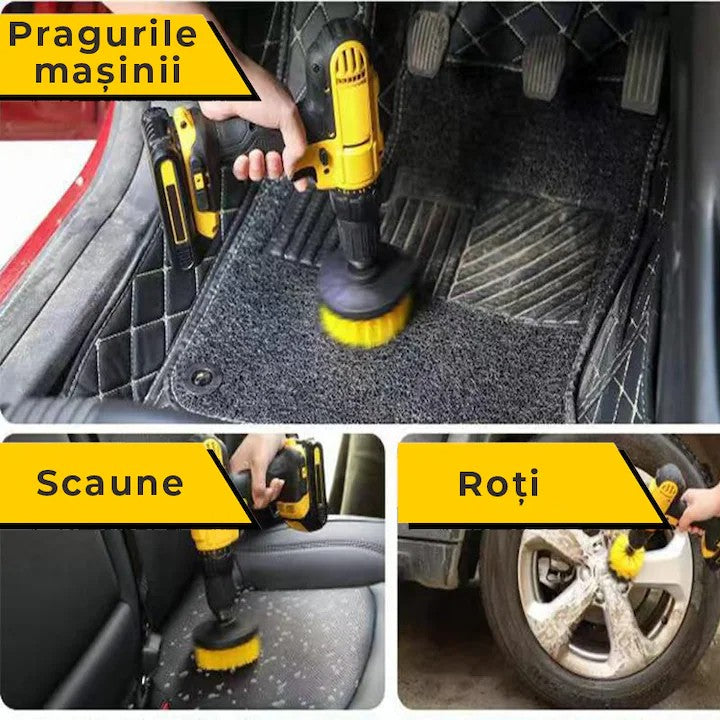 Pragurile mașinii

Scaune

Roți