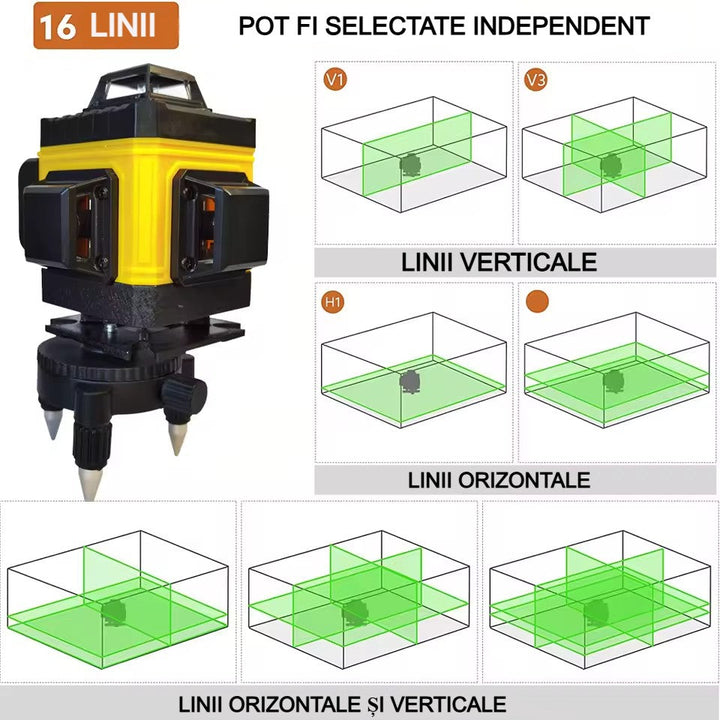 16 LINII

POT FI SELECTATE INDEPENDENT

V1

V3

LINII VERTICALE

H1

LINII ORIZONTALE

LINII ORIZONTALE ȘI VERTICALE