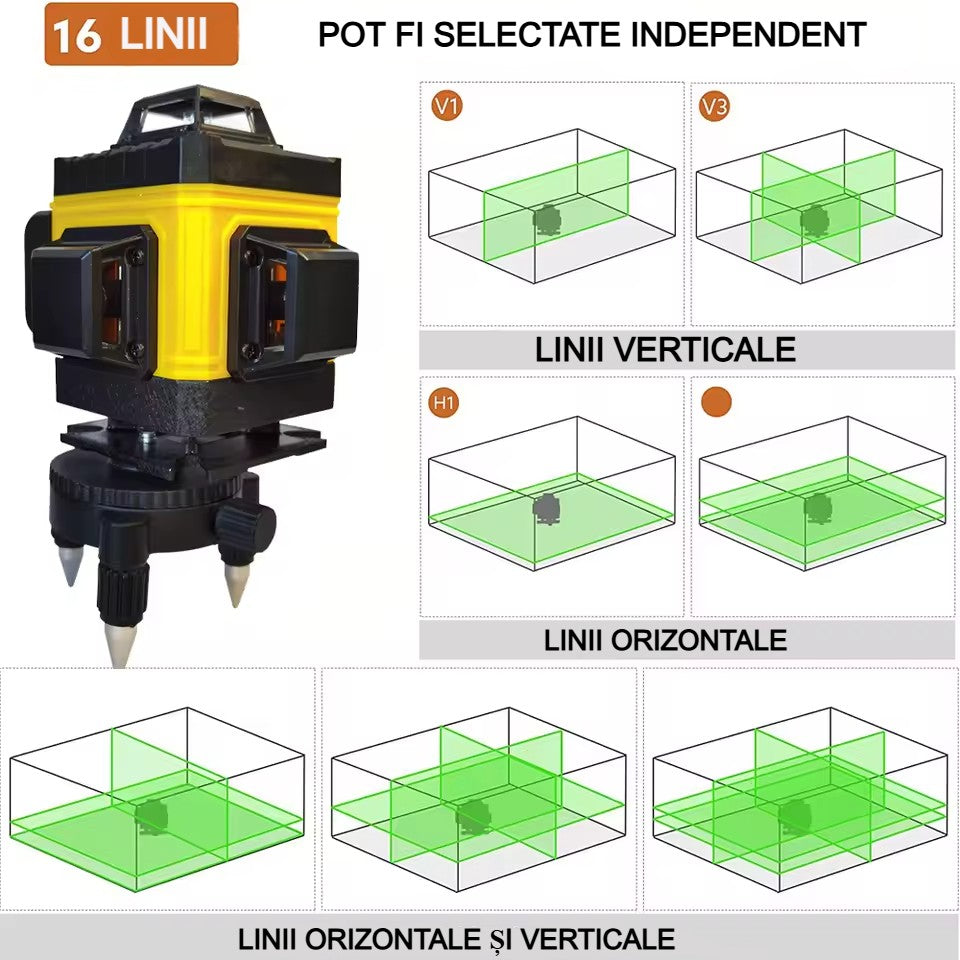 16 LINII

POT FI SELECTATE INDEPENDENT

V1

V3

LINII VERTICALE

H1

LINII ORIZONTALE

LINII ORIZONTALE ȘI VERTICALE